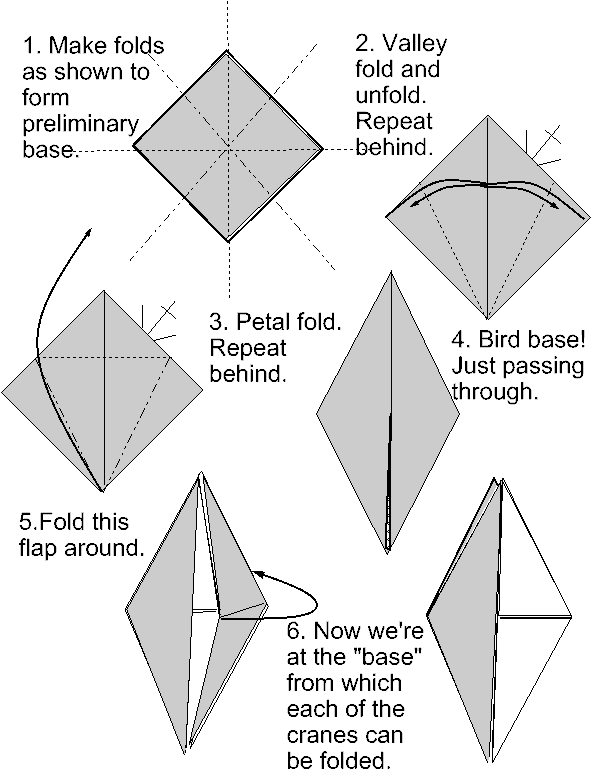 1. Make folds as shown to form preliminary base.

2. Valley fold and unfold. Repeat behind.

3. Petal fold. Repeat behind.

4. Bird base! Just passing through.

5.Fold this flap around.

6. Now we're at the "base" from which each of the cranes can be folded.